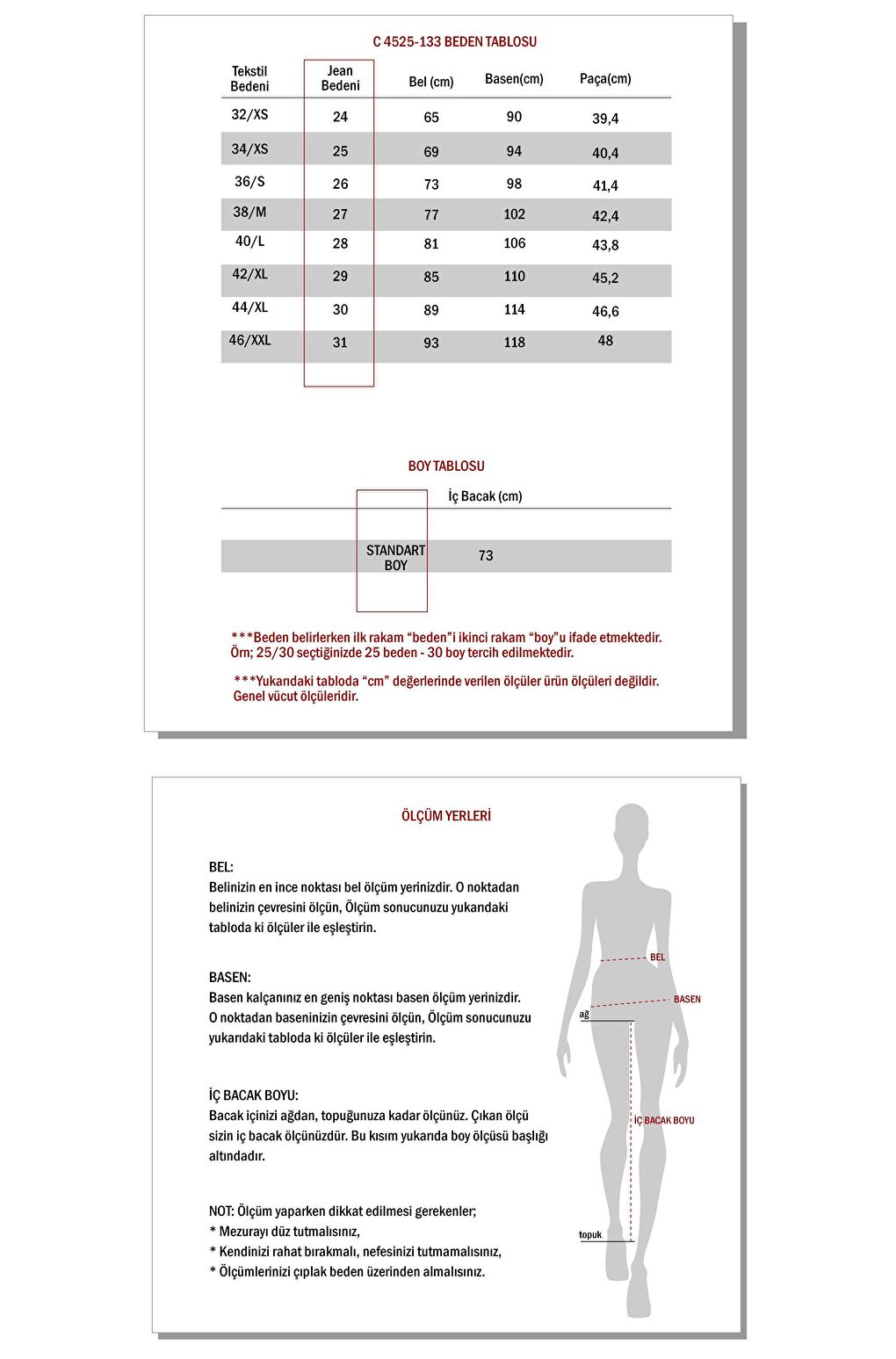 C 4525-133 BEDEN TABLOSU

| Tekstil Bedeni | Jean Bedeni | Bel (cm) | Basen(cm) | Paça(cm) |
|---|---|---|---|---|
| 32/XS | 24 | 65 | 90 | 39,4 |
| 34/XS | 25 | 69 | 94 | 40,4 |
| 36/S | 26 | 73 | 98 | 41,4 |
| 38/M | 27 | 77 | 102 | 42,4 |
| 40/L | 28 | 81 | 106 | 43,8 |
| 42/XL | 29 | 85 | 110 | 45,2 |
| 44/XL | 30 | 89 | 114 | 46,6 |
| 46/XXL | 31 | 93 | 118 | 48 |

BOY TABLOSU

| | İç Bacak (cm) |
|---|---|
| STANDART BOY | 73 |

***Beden belirlerken ilk rakam “beden”i ikinci rakam “boy”u ifade etmektedir. Örn; 25/30 seçtiğinizde 25 beden - 30 boy tercih edilmektedir.

***Yukarıdaki tabloda “cm” değerlerinde verilen ölçüler ürün ölçüleri değildir. Genel vücut ölçüleridir.

ÖLÇÜM YERLERİ

BEL:
Belinizin en ince noktası bel ölçüm yerinizdir. O noktadan belinizin çevresini ölçün, Ölçüm sonucunuzu yukarıdaki tabloda ki ölçüler ile eşleştirin.

BASEN:
Basen kalçanınız en geniş noktası basen ölçüm yerinizdir. O noktadan baseninizin çevresini ölçün, Ölçüm sonucunuzu yukarıdaki tabloda ki ölçüler ile eşleştirin.

İÇ BACAK BOYU:
Bacak içinizi ağdan, topuğunuza kadar ölçünüz. Çıkan ölçü sizin iç bacak ölçünüzdür. Bu kısım yukarıda boy ölçüsü başlığı altındadır.

NOT: Ölçüm yaparken dikkat edilmesi gerekenler;
* Mezurayı düz tutmalısınız,
* Kendinizi rahat bırakmalı, nefesinizi tutmamalısınız,
* Ölçümlerinizi çıplak beden üzerinden almalısınız.

BEL
BASEN
ağ
İÇ BACAK BOYU
topuk